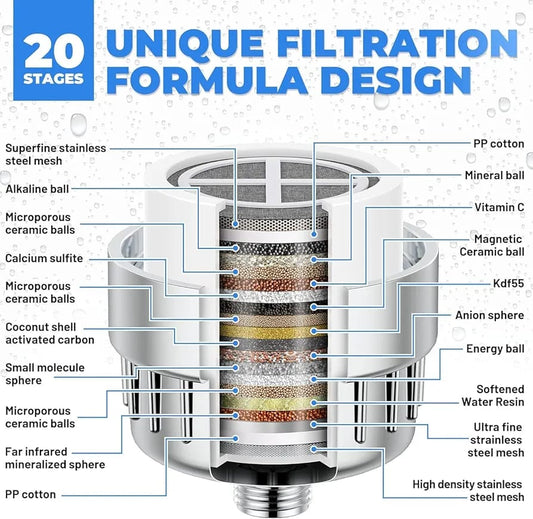 20 STAGES

UNIQUE FILTRATION FORMULA DESIGN

Superfine stainless steel mesh

Alkaline ball

Microporous ceramic balls

Calcium sulfite

Microporous ceramic balls

Coconut shell activated carbon

Small molecule sphere

Microporous ceramic balls

Far infrared mineralized sphere

PP cotton

PP cotton

Mineral ball

Vitamin C

Magnetic Ceramic ball

Kdf55

Anion sphere

Energy ball

Softened Water Resin

Ultra fine strainless steel mesh

High density stainless steel mesh