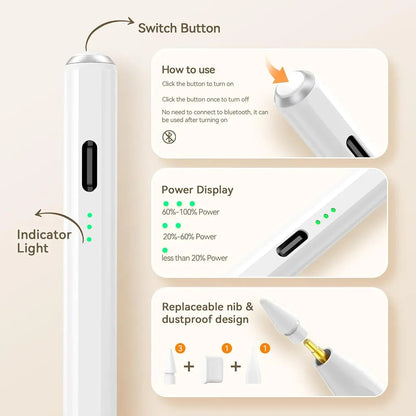 Switch Button

Indicator Light

How to use
Click the button to turn on
Click the button once to turn off
No need to connect to bluetooth, it can be used after turning on

Power Display
60%-100% Power
20%-60% Power
less than 20% Power

Replaceable nib & dustproof design
3 + 1 + 1